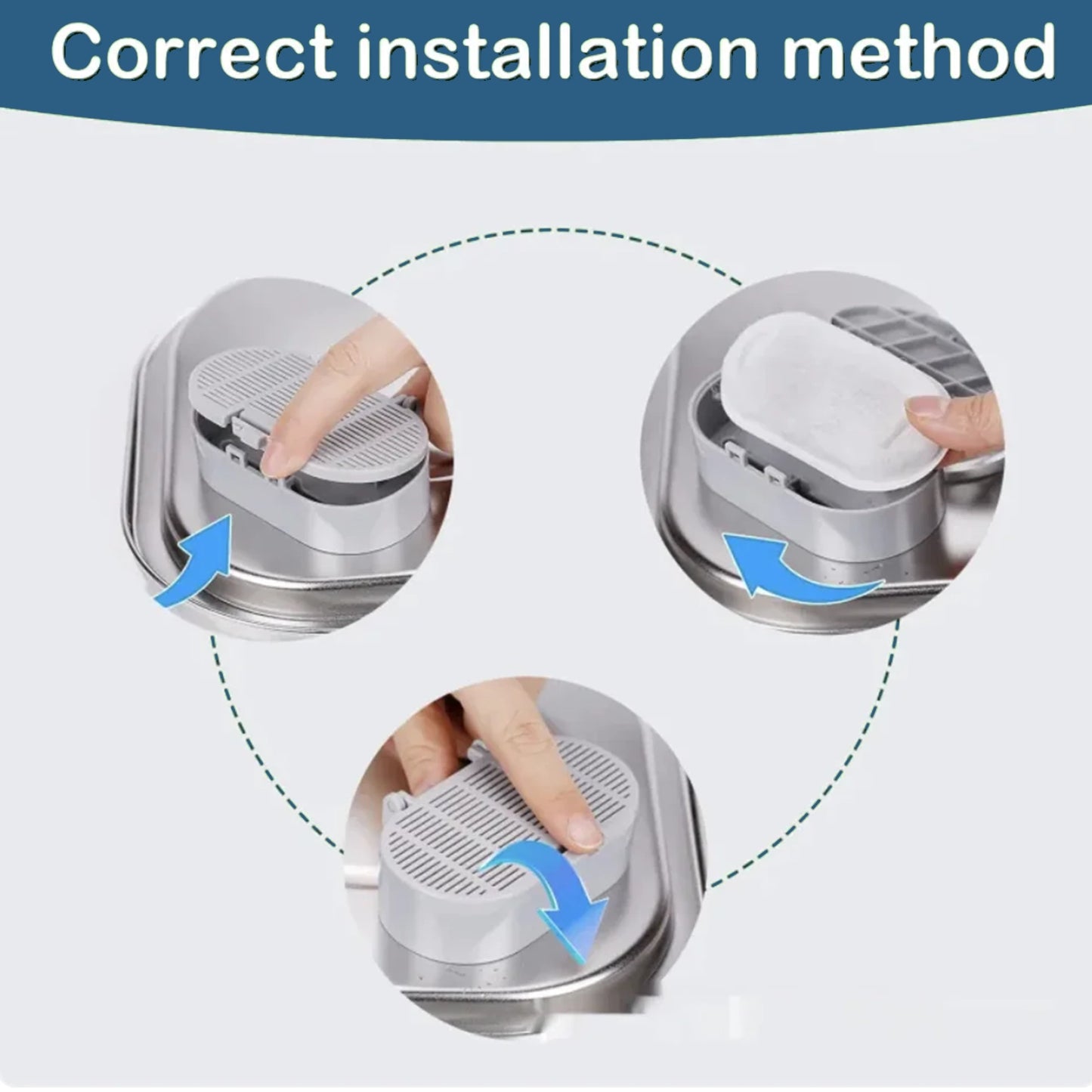 Correct installation method