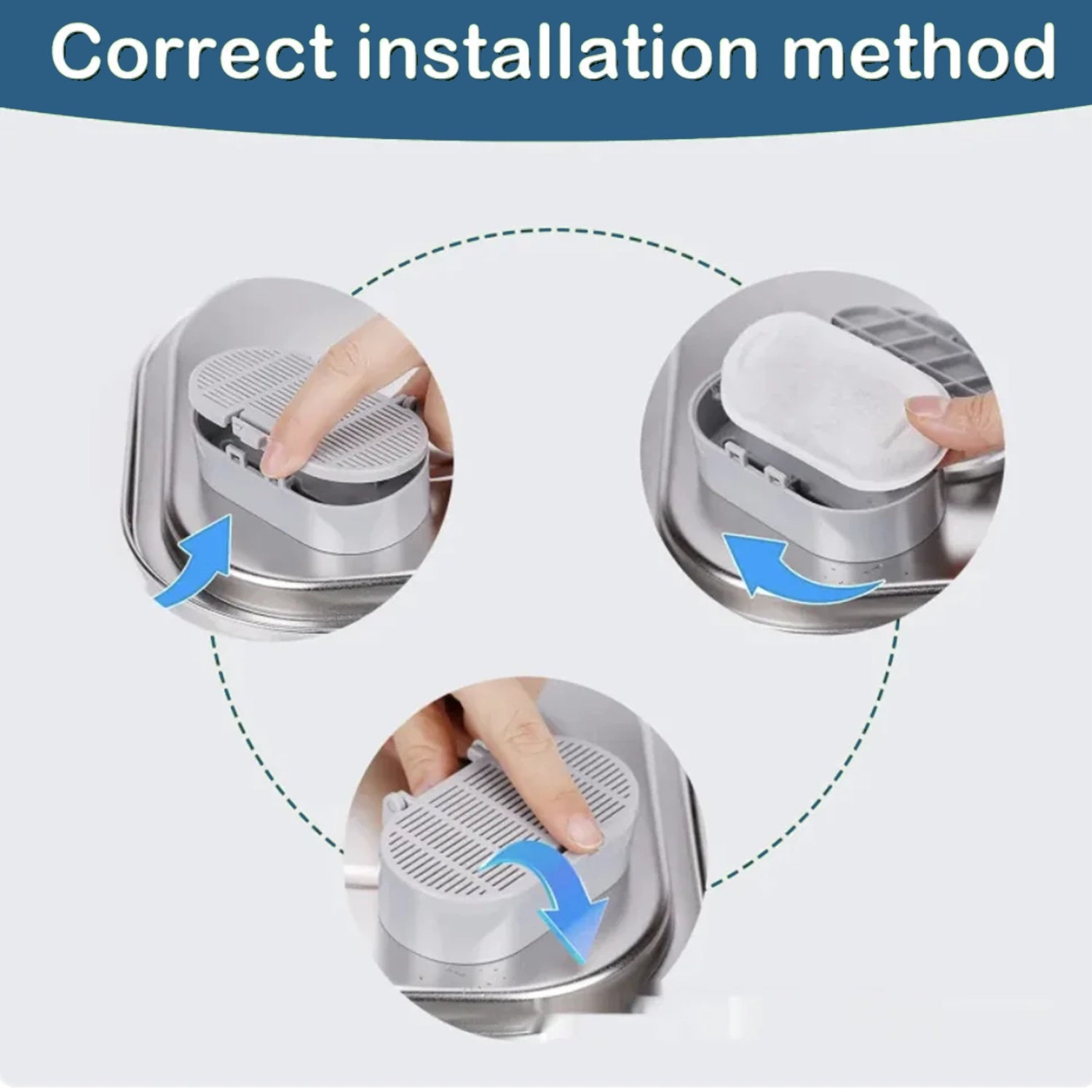 Correct installation method