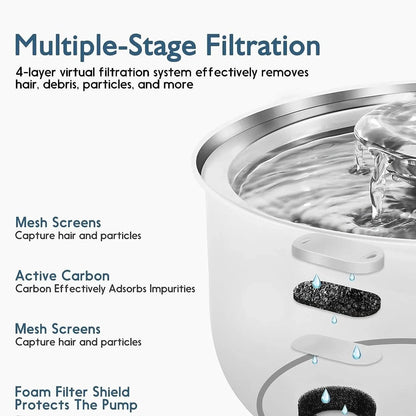 Multiple-Stage Filtration

4-layer virtual filtration system effectively removes hair, debris, particles, and more

Mesh Screens
Capture hair and particles

Active Carbon
Carbon Effectively Adsorbs Impurities

Mesh Screens
Capture hair and particles

Foam Filter Shield
Protects The Pump